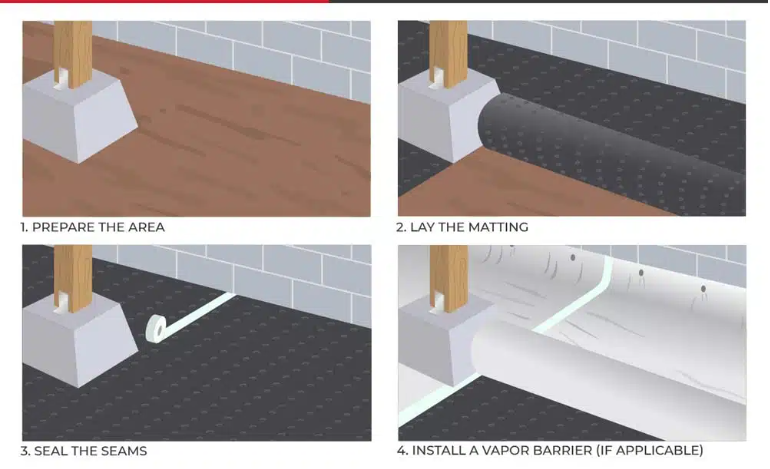 1. PREPARE THE AREA

2. LAY THE MATTING

3. SEAL THE SEAMS

4. INSTALL A VAPOR BARRIER (IF APPLICABLE)